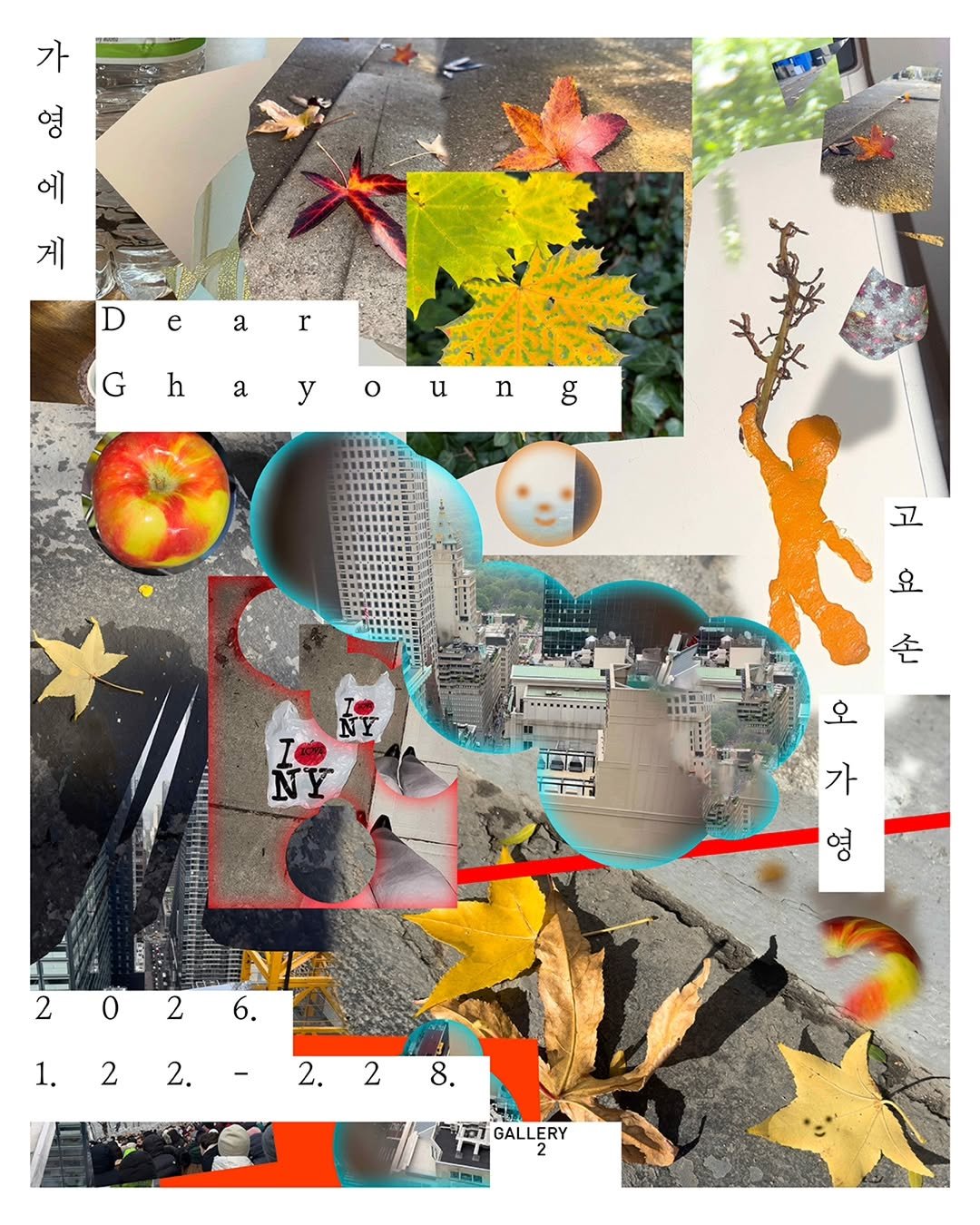 가영에게

Dear Ghayoung

고요손

오가영

I LOVE NY

I LOVE NY

2026. 1. 22. - 2. 28.

GALLERY 2