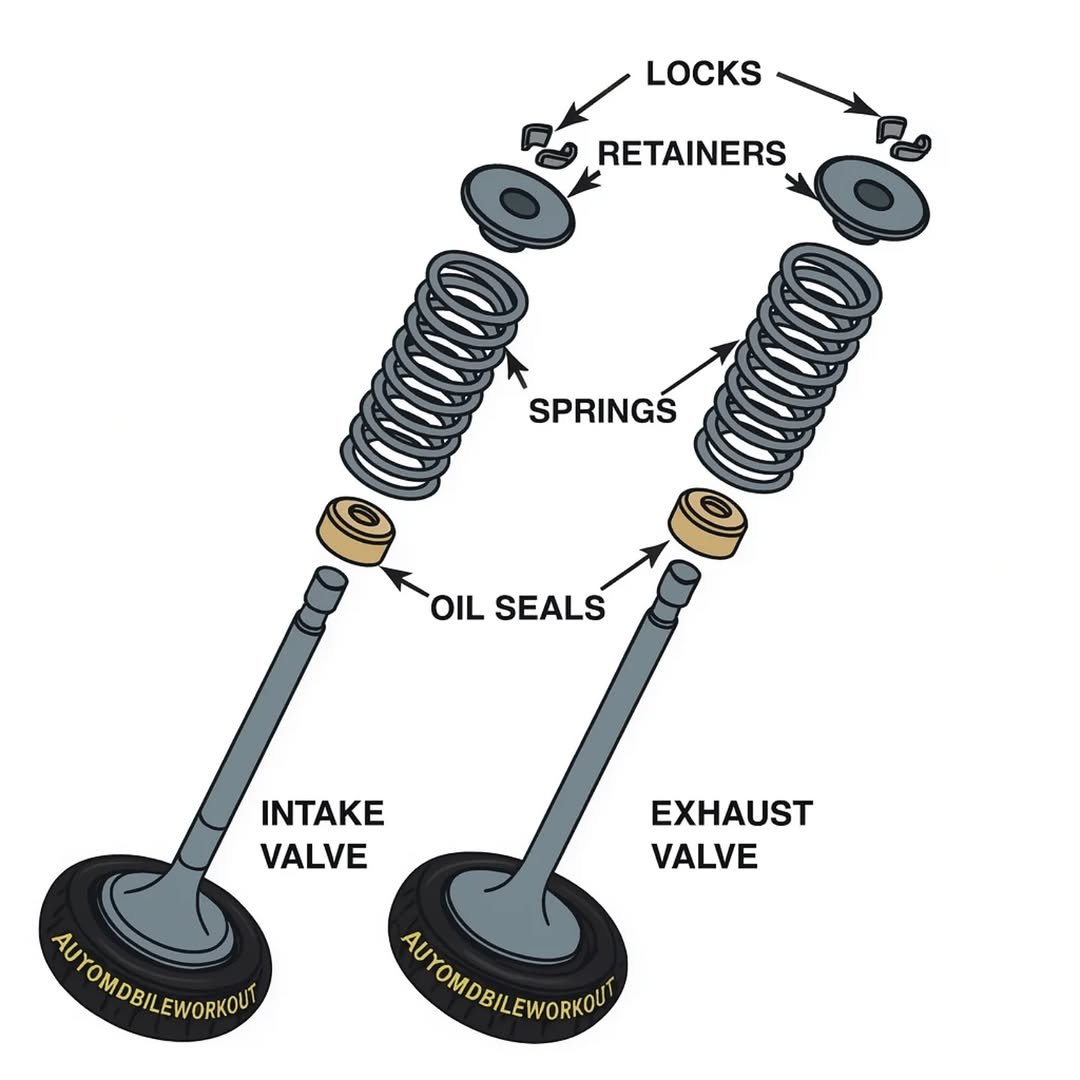 LOCKS
RETAINERS
SPRINGS
OIL SEALS
INTAKE VALVE
EXHAUST VALVE
AUYOMDBILEWORKOUT
AUYOMDBILEWORKOUT