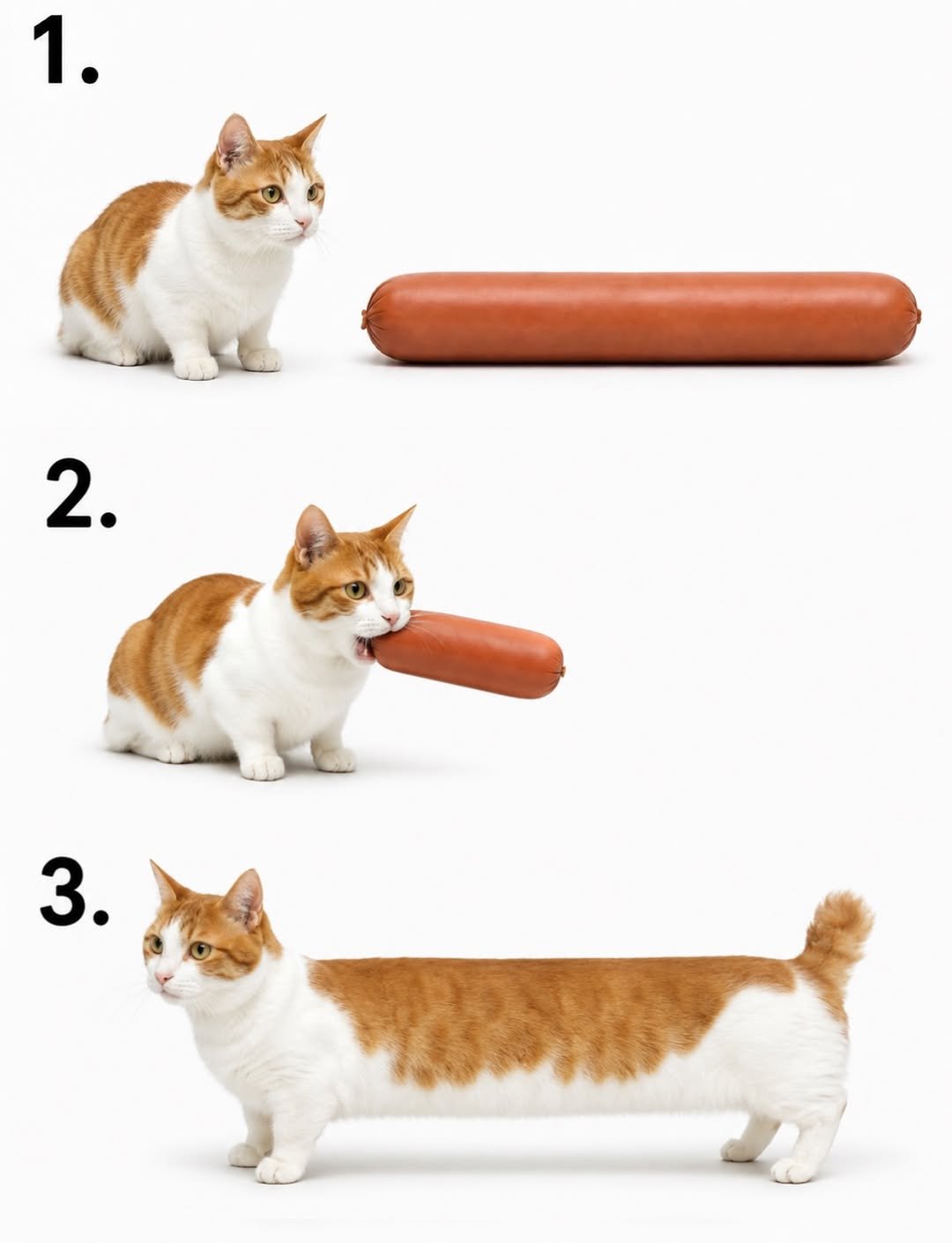 1.

2.

3.