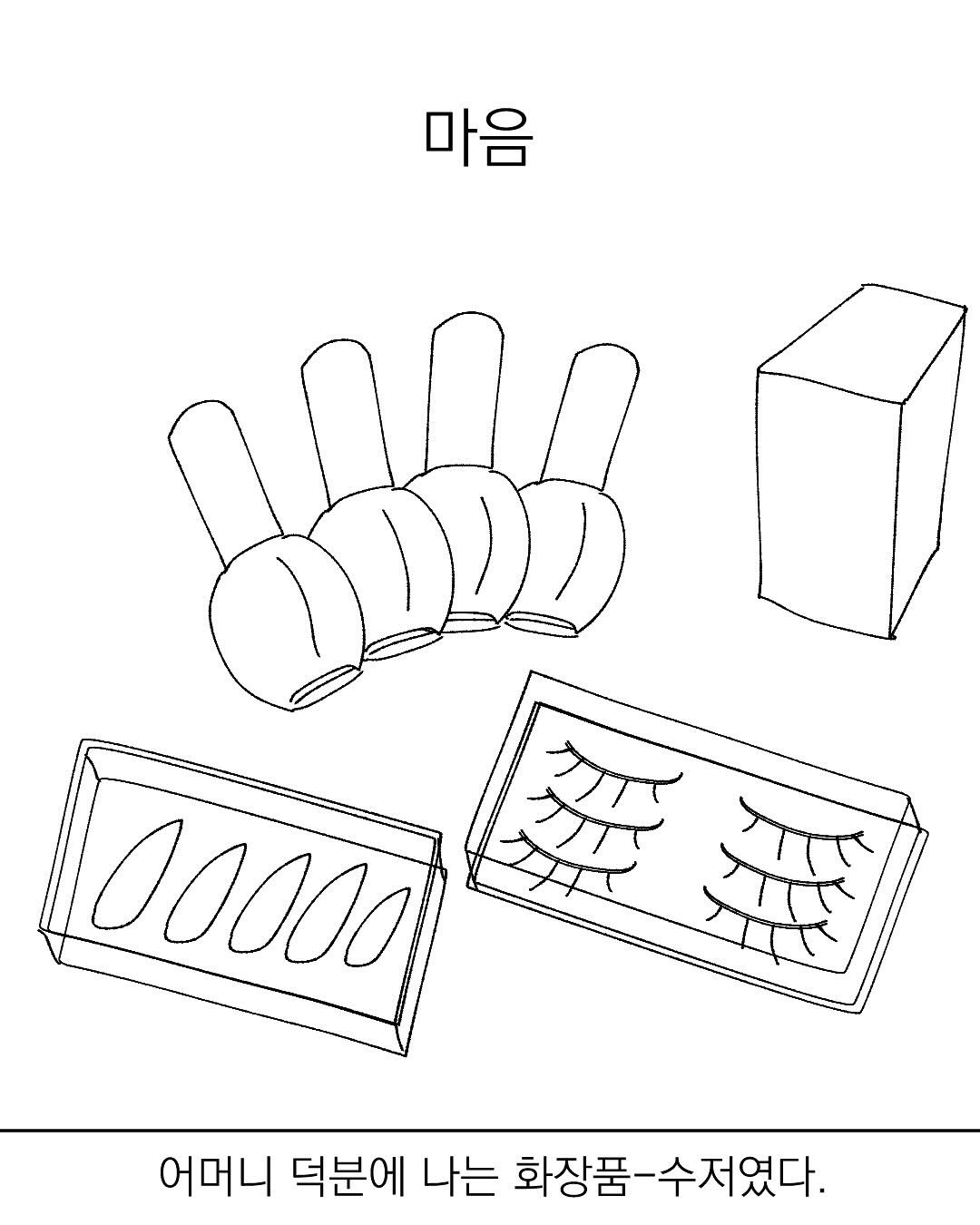 마음

어머니 덕분에 나는 화장품-수저였다.