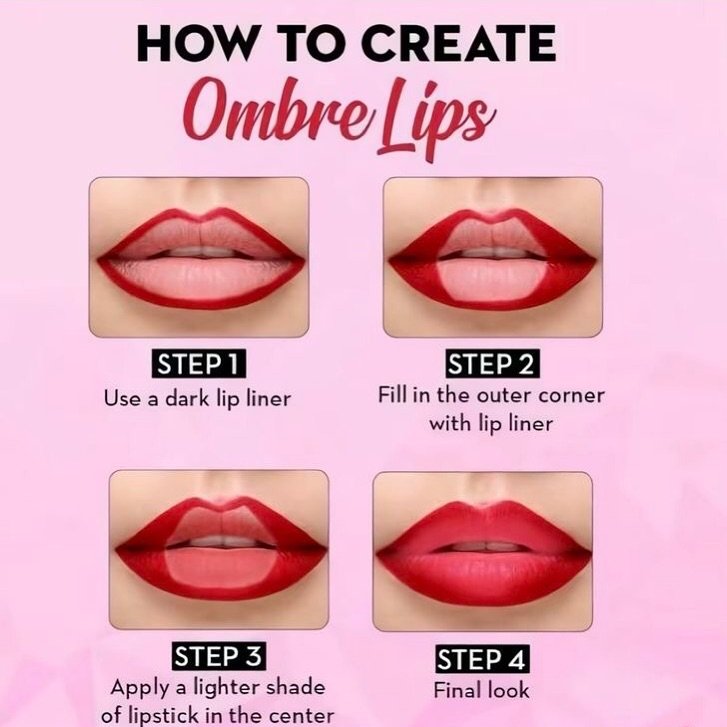 HOW TO CREATE
Ombre Lips

STEP 1
Use a dark lip liner

STEP 2
Fill in the outer corner with lip liner

STEP 3
Apply a lighter shade of lipstick in the center

STEP 4
Final look