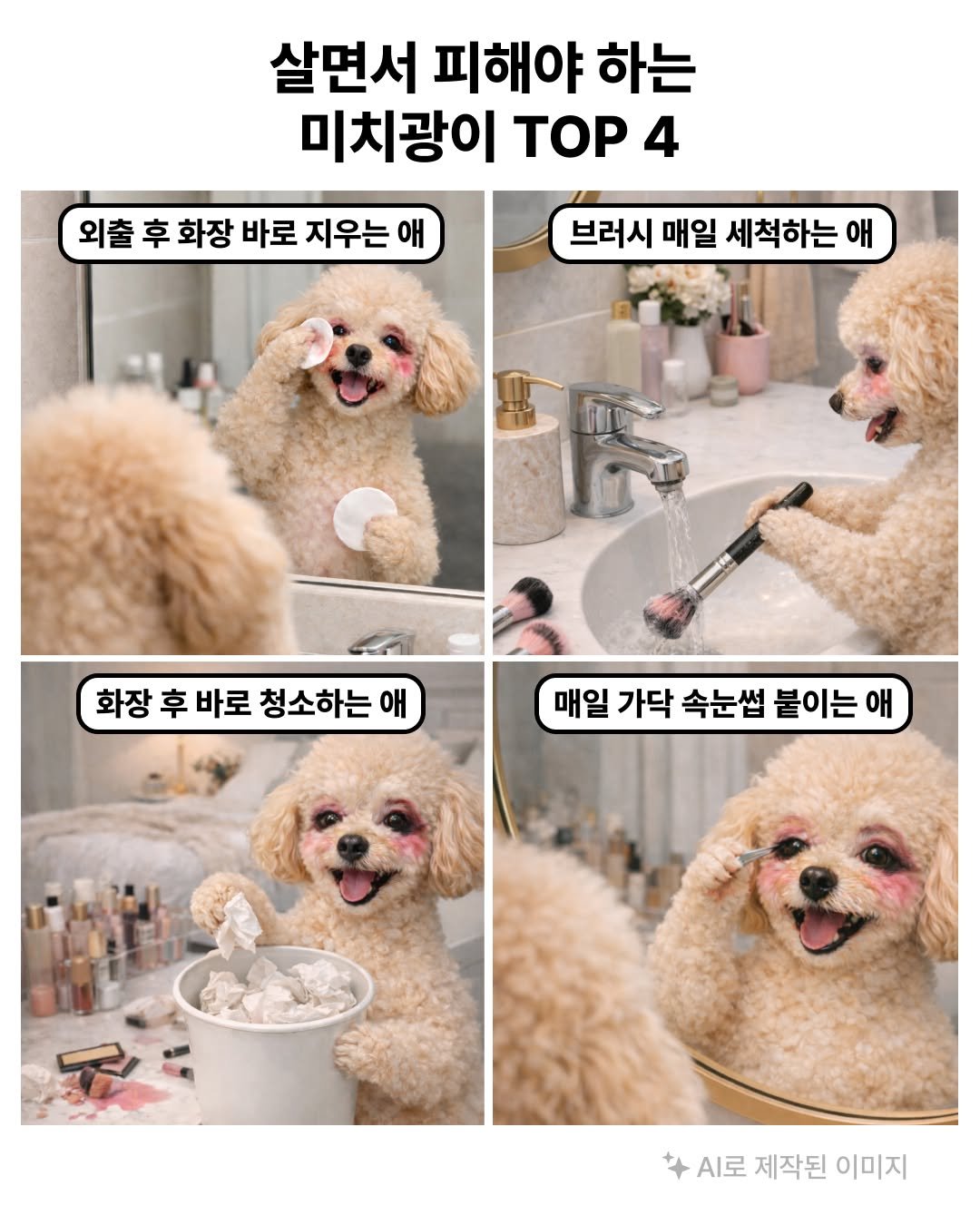 살면서 피해야 하는
미치광이 TOP 4

외출 후 화장 바로 지우는 애

브러시 매일 세척하는 애

화장 후 바로 청소하는 애

매일 가닥 속눈썹 붙이는 애

AI로 제작된 이미지